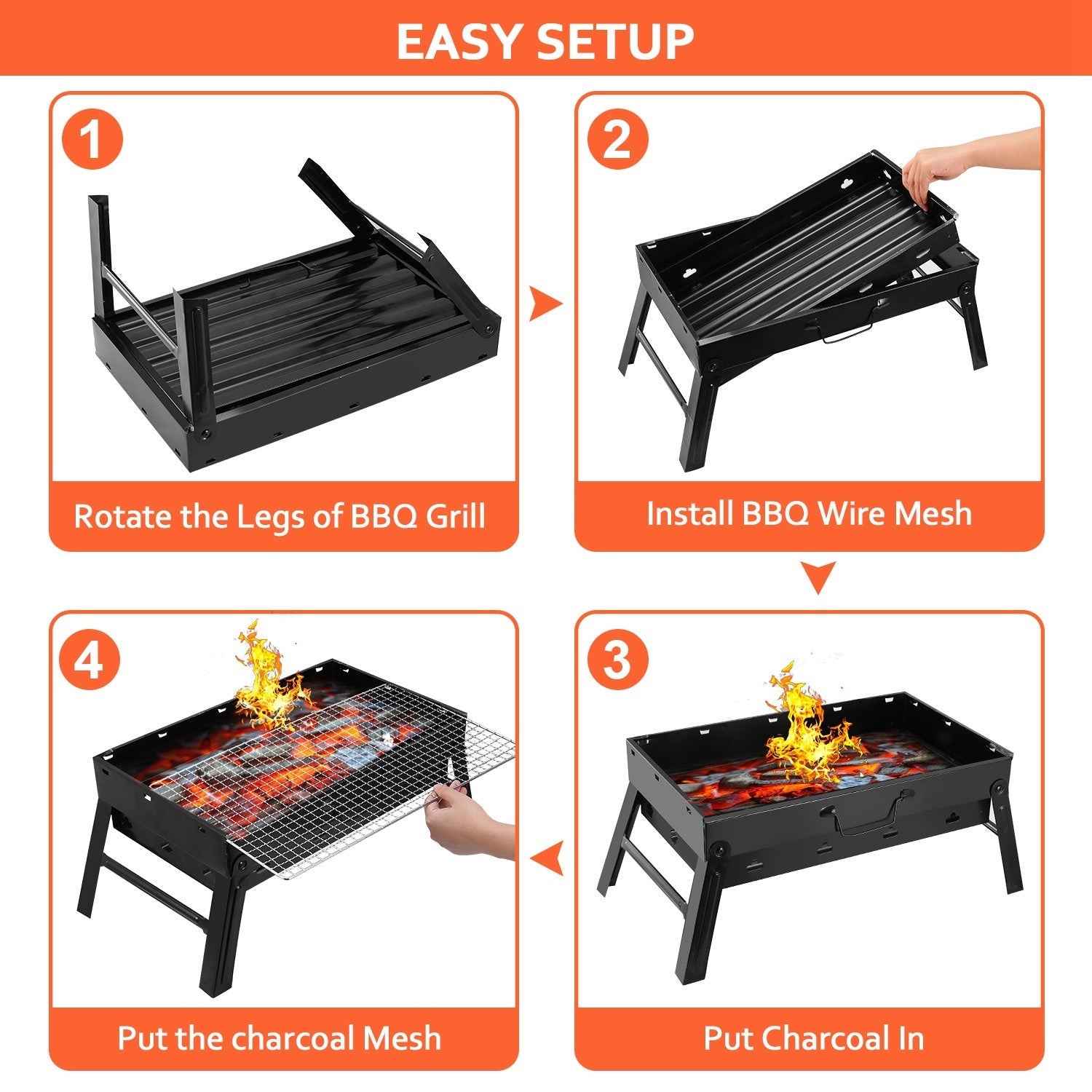 EASY SETUP

1

Rotate the Legs of BBQ Grill

2

Install BBQ Wire Mesh

3

Put Charcoal In

4

Put the charcoal Mesh