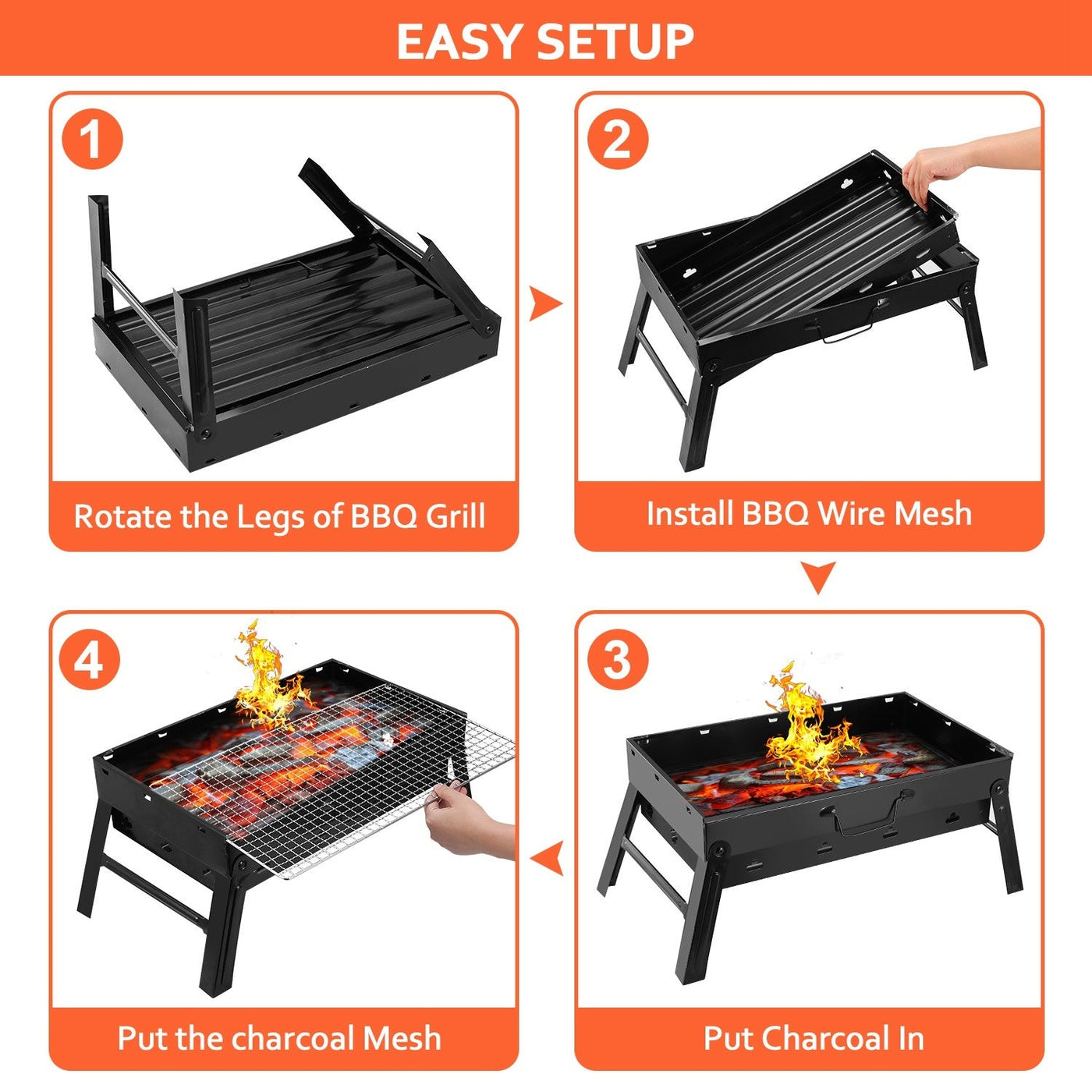 EASY SETUP

1

Rotate the Legs of BBQ Grill

2

Install BBQ Wire Mesh

3

Put Charcoal In

4

Put the charcoal Mesh