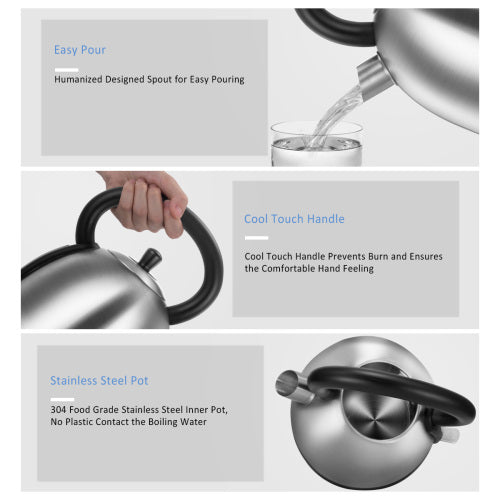 Easy Pour

Humanized Designed Spout for Easy Pouring

Cool Touch Handle

Cool Touch Handle Prevents Burn and Ensures the Comfortable Hand Feeling

Stainless Steel Pot

304 Food Grade Stainless Steel Inner Pot, No Plastic Contact the Boiling Water